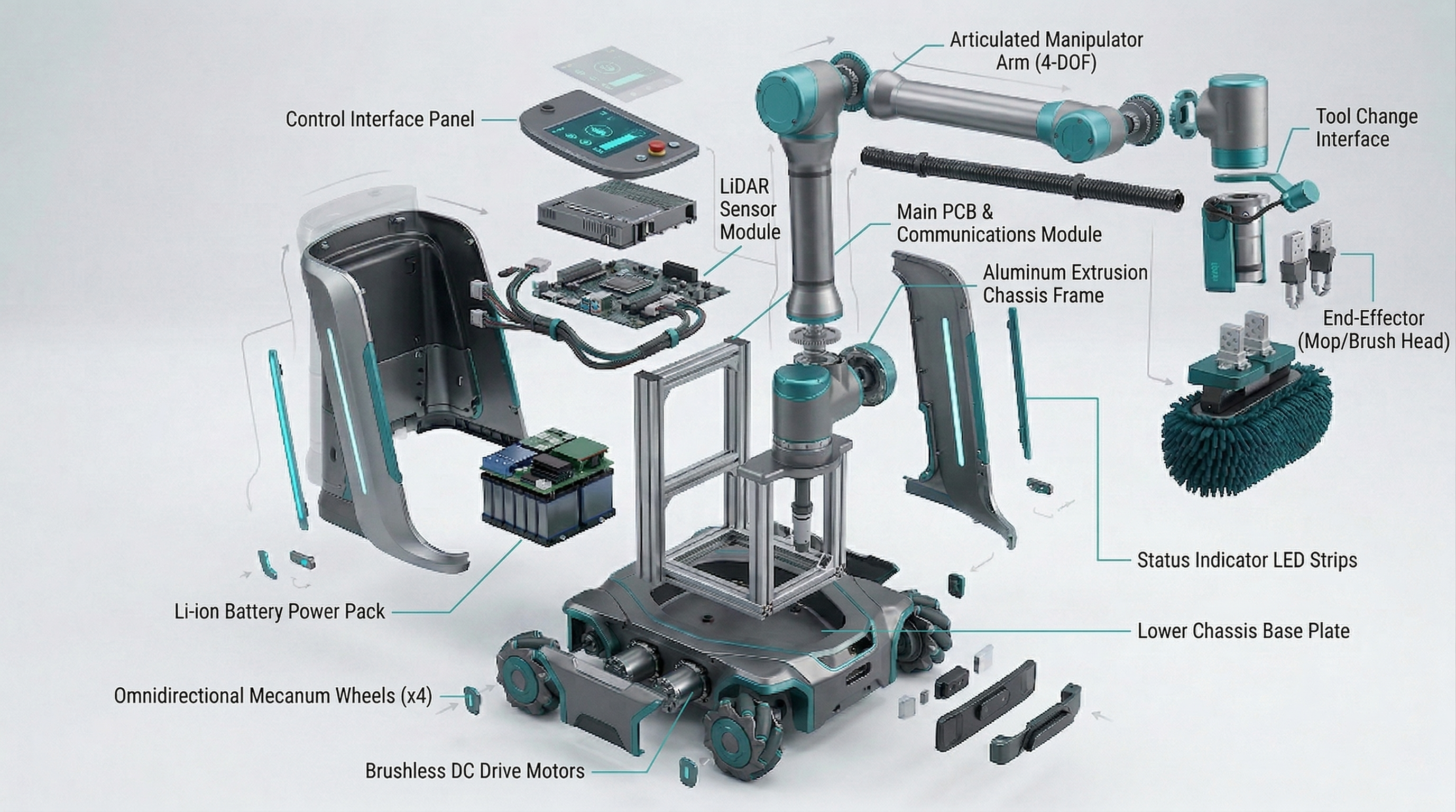 Articulated Manipulator Arm (4-DOF)

Control Interface Panel

Tool Change Interface

LiDAR Sensor Module

Main PCB & Communications Module

Aluminum Extrusion Chassis Frame

End-Effector (Mop/Brush Head)

Status Indicator LED Strips

Li-ion Battery Power Pack

Lower Chassis Base Plate

Omnidirectional Mecanum Wheels (x4)

Brushless DC Drive Motors